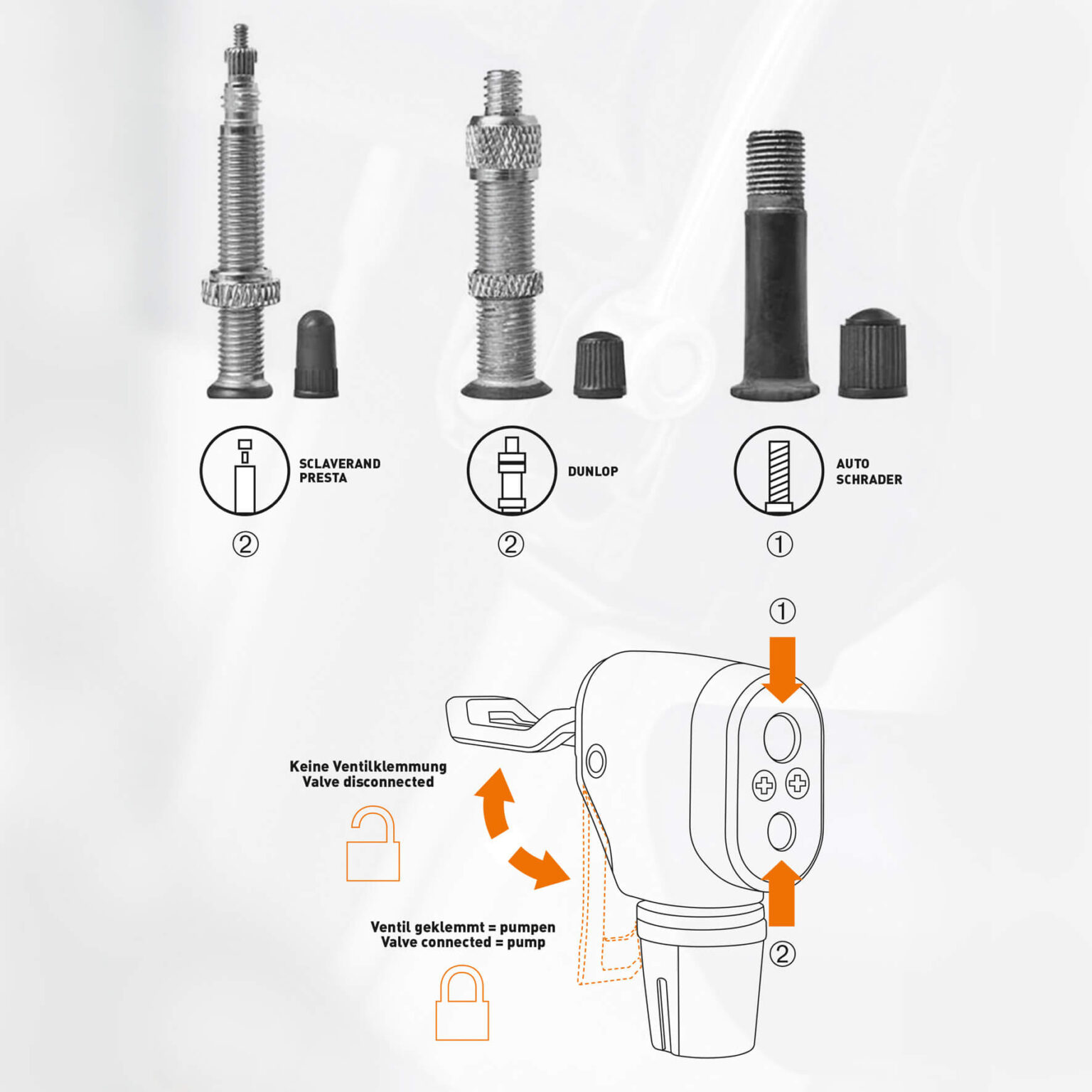 SCLAVERAND
PRESTA

②

DUNLOP

②

AUTO
SCHRADER

①

①

Keine Ventilklemmung
Valve disconnected

Ventil geklemmt = pumpen
Valve connected = pump

②